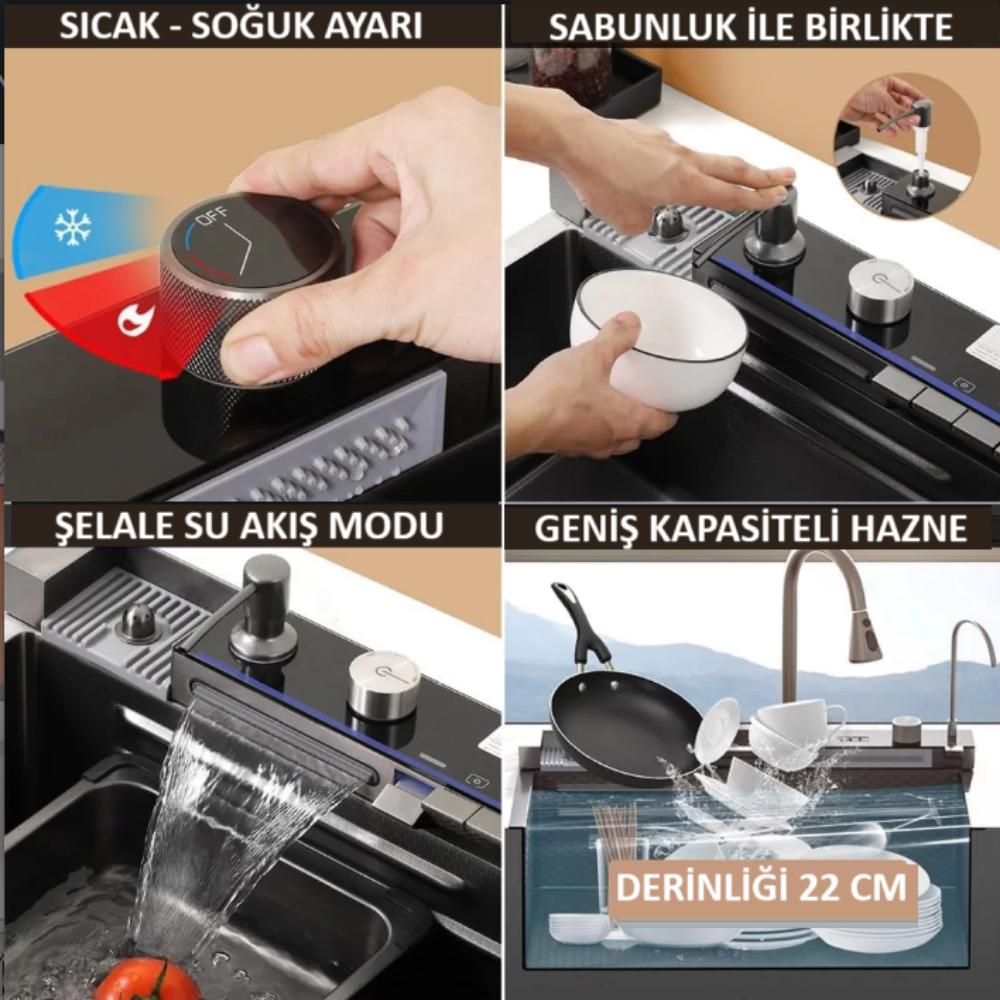 SICAK - SOĞUK AYARI

OFF

SABUNLUK İLE BİRLİKTE

ŞELALE SU AKIŞ MODU

GENİŞ KAPASİTELİ HAZNE

DERİNLİĞİ 22 CM